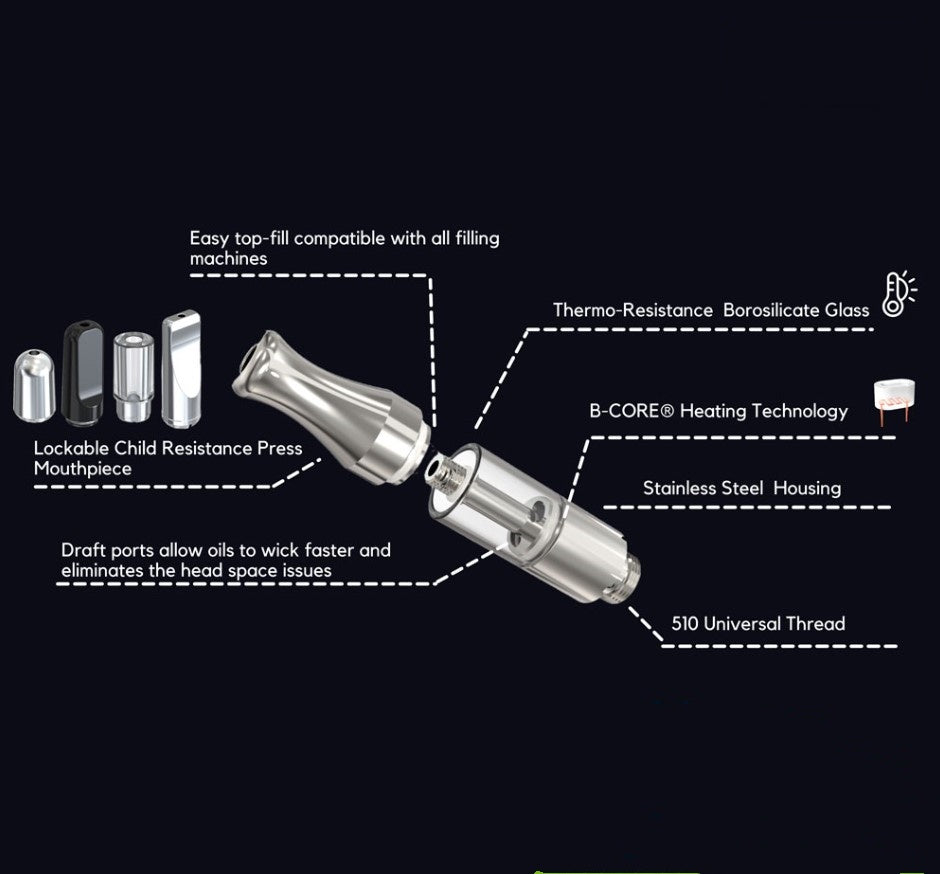 Easy top-fill compatible with all filling machines

Thermo-Resistance Borosilicate Glass

B-CORE® Heating Technology

Lockable Child Resistance Press Mouthpiece

Stainless Steel Housing

Draft ports allow oils to wick faster and eliminates the head space issues

510 Universal Thread